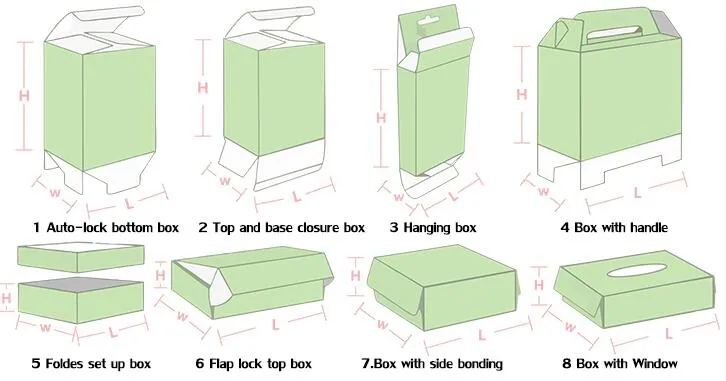 H
W
L
1 Auto-lock bottom box

H
W
L
2 Top and base closure box

H
W
L
3 Hanging box

H
W
L
4 Box with handle

H
W
L
5 Foldes set up box

H
W
L
6 Flap lock top box

H
W
L
7.Box with side bonding

H
W
L
8 Box with Window