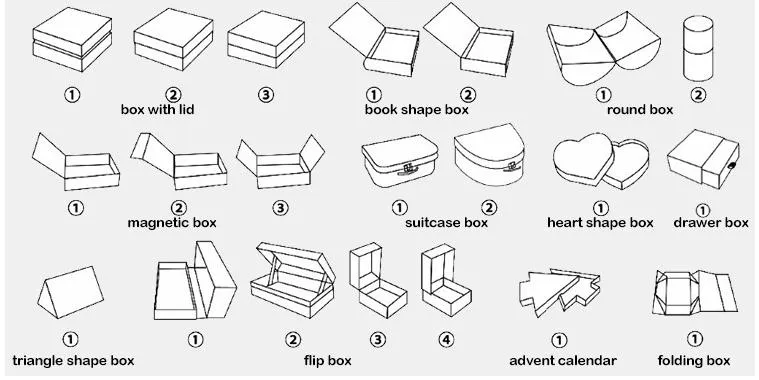 ① ② ③
box with lid

① ②
book shape box

① ②
round box

① ② ③
magnetic box

① ②
suitcase box

①
heart shape box

①
drawer box

①
triangle shape box

① ② ③ ④
flip box

①
advent calendar

①
folding box